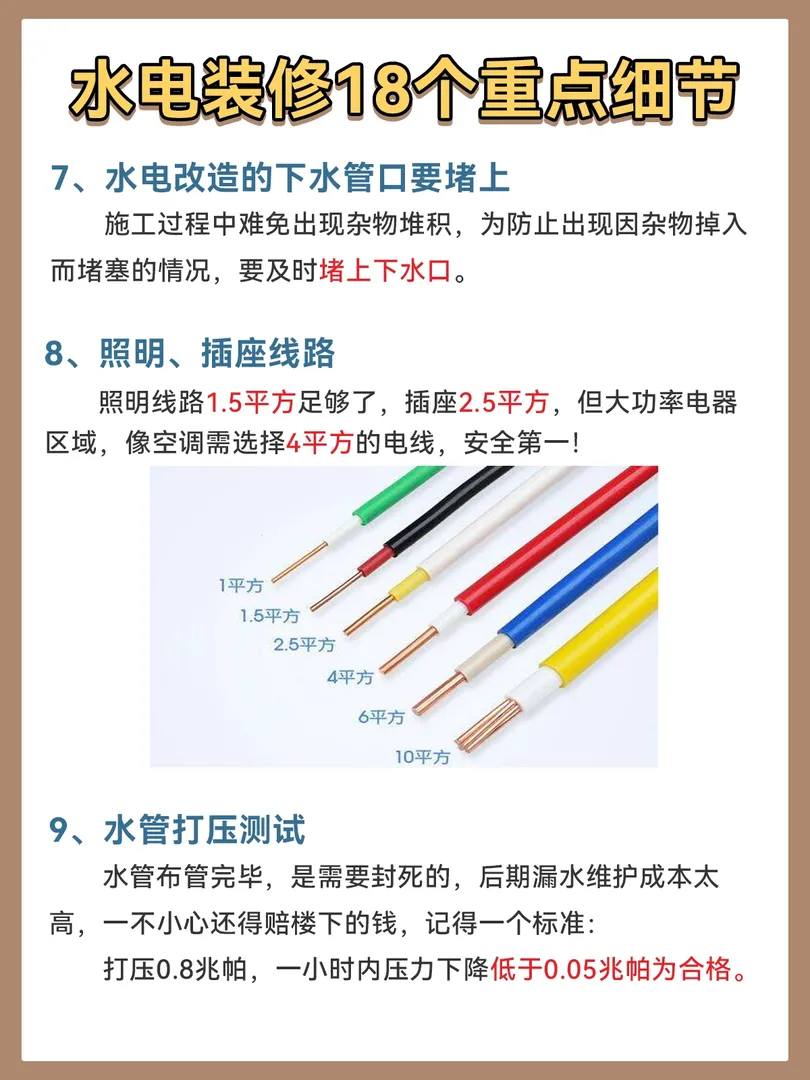 水电装修18个重点细节

7、水电改造的下水管口要堵上

施工过程中难免出现杂物堆积，为防止出现因杂物掉入而堵塞的情况，要及时堵上下水口。

8、照明、插座线路

照明线路1.5平方足够了，插座2.5平方，但大功率电器区域，像空调需选择4平方的电线，安全第一！

1平方
1.5平方
2.5平方
4平方
6平方
10平方

9、水管打压测试

水管布管完毕，是需要封死的，后期漏水维护成本太高，一不小心还得赔楼下的钱，记得一个标准：

打压0.8兆帕，一小时内压力下降低于0.05兆帕为合格。