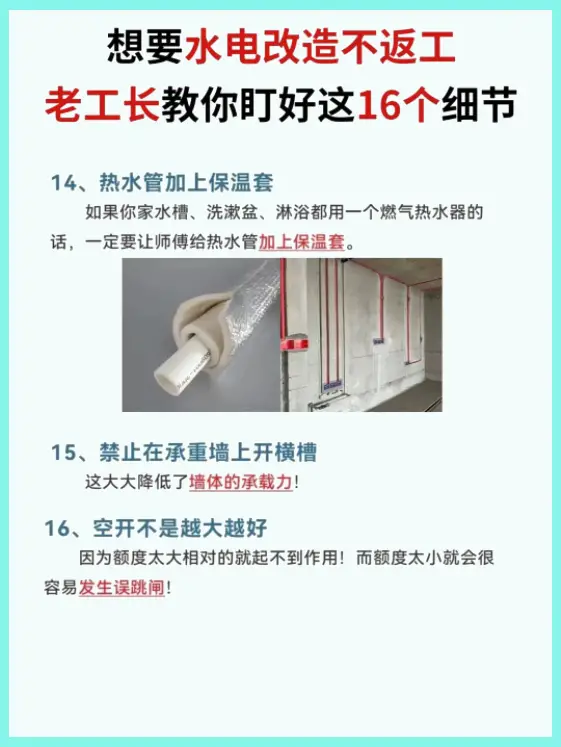 想要水电改造不返工
老工长教你盯好这16个细节

14、热水管加上保温套

如果你家水槽、洗漱盆、淋浴都用一个燃气热水器的话，一定要让师傅给热水管加上保温套。

15、禁止在承重墙上开横槽

这大大降低了墙体的承载力!

16、空开不是越大越好

因为额度太大相对的就起不到作用！而额度太小就会很容易发生误跳闸!