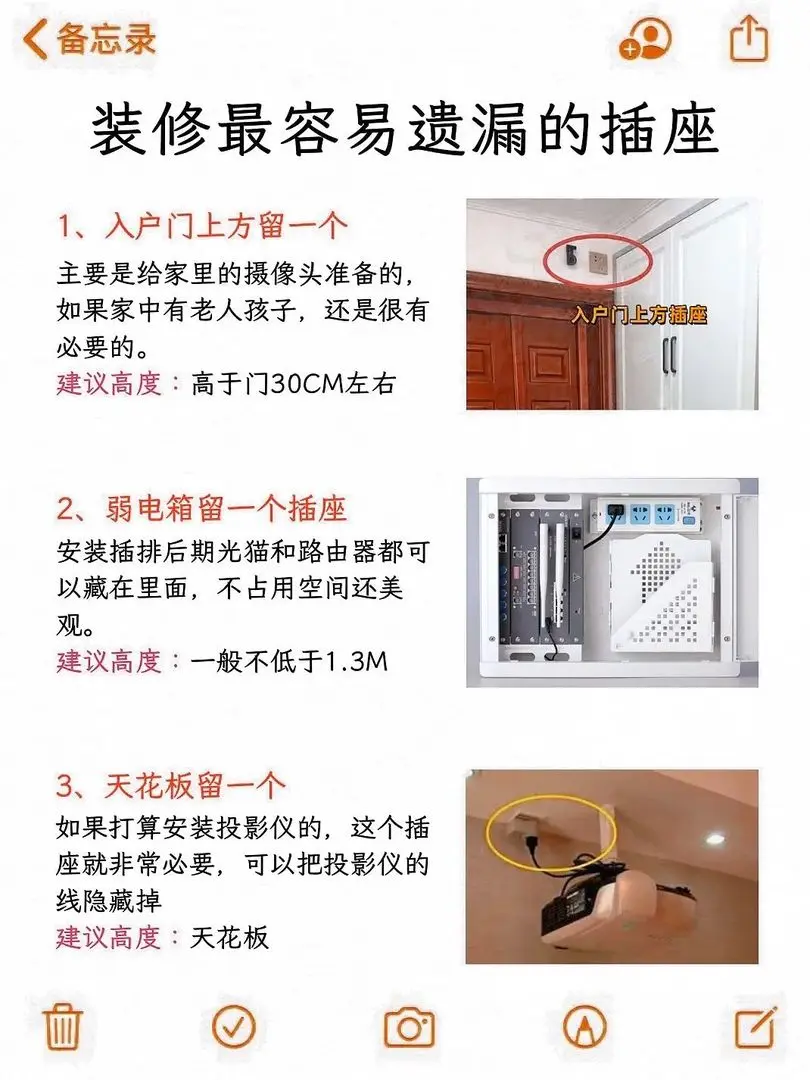 备忘录

装修最容易遗漏的插座

1、入户门上方留一个

主要是给家里的摄像头准备的，如果家中有老人孩子，还是很有必要的。

建议高度：高于门30CM左右

入户门上方插座

2、弱电箱留一个插座

安装插排后期光猫和路由器都可以藏在里面，不占用空间还美观。

建议高度：一般不低于1.3M

3、天花板留一个

如果打算安装投影仪的，这个插座就非常必要，可以把投影仪的线隐藏掉

建议高度：天花板